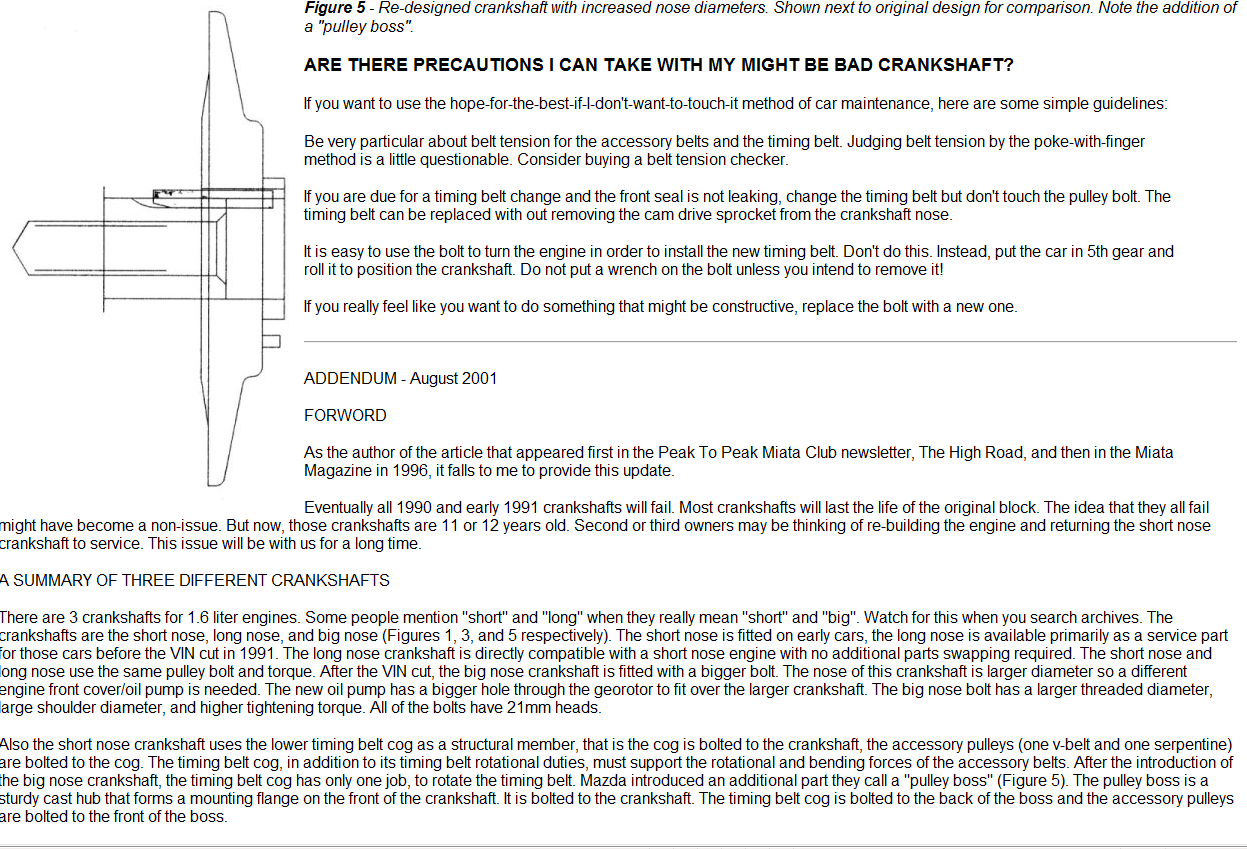 **Figure 5** - Re-designed crankshaft with increased nose diameters. Shown next to original design for comparison. Note the addition of a "pulley boss".

**ARE THERE PRECAUTIONS I CAN TAKE WITH MY MIGHT BE BAD CRANKSHAFT?**

If you want to use the hope-for-the-best-if-I-don't-want-to-touch-it method of car maintenance, here are some simple guidelines:

Be very particular about belt tension for the accessory belts and the timing belt. Judging belt tension by the poke-with-finger method is a little questionable. Consider buying a belt tension checker.

If you are due for a timing belt change and the front seal is not leaking, change the timing belt but don't touch the pulley bolt. The timing belt can be replaced with out removing the cam drive sprocket from the crankshaft nose.

It is easy to use the bolt to turn the engine in order to install the new timing belt. Don't do this. Instead, put the car in 5th gear and roll it to position the crankshaft. Do not put a wrench on the bolt unless you intend to remove it!

If you really feel like you want to do something that might be constructive, replace the bolt with a new one.

ADDENDUM - August 2001

FORWORD

As the author of the article that appeared first in the Peak To Peak Miata Club newsletter, The High Road, and then in the Miata Magazine in 1996, it falls to me to provide this update.

Eventually all 1990 and early 1991 crankshafts will fail. Most crankshafts will last the life of the original block. The idea that they all fail might have become a non-issue. But now, those crankshafts are 11 or 12 years old. Second or third owners may be thinking of re-building the engine and returning the short nose crankshaft to service. This issue will be with us for a long time.

A SUMMARY OF THREE DIFFERENT CRANKSHAFTS

There are 3 crankshafts for 1.6 liter engines. Some people mention "short" and "long" when they really mean "short" and "big". Watch for this when you search archives. The crankshafts are the short nose, long nose, and big nose (Figures 1, 3, and 5 respectively). The short nose is fitted on early cars, the long nose is available primarily as a service part for those cars before the VIN cut in 1991. The long nose crankshaft is directly compatible with a short nose engine with no additional parts swapping required. The short nose and long nose use the same pulley bolt and torque. After the VIN cut, the big nose crankshaft is fitted with a bigger bolt. The nose of this crankshaft is larger diameter so a different engine front cover/oil pump is needed. The new oil pump has a bigger hole through the georotor to fit over the larger crankshaft. The big nose bolt has a larger threaded diameter, large shoulder diameter, and higher tightening torque. All of the bolts have 21mm heads.

Also the short nose crankshaft uses the lower timing belt cog as a structural member, that is the cog is bolted to the crankshaft, the accessory pulleys (one v-belt and one serpentine) are bolted to the cog. The timing belt cog, in addition to its timing belt rotational duties, must support the rotational and bending forces of the accessory belts. After the introduction of the big nose crankshaft, the timing belt cog has only one job, to rotate the timing belt. Mazda introduced an additional part they call a "pulley boss" (Figure 5). The pulley boss is a sturdy cast hub that forms a mounting flange on the front of the crankshaft. It is bolted to the crankshaft. The timing belt cog is bolted to the back of the boss and the accessory pulleys are bolted to the front of the boss.